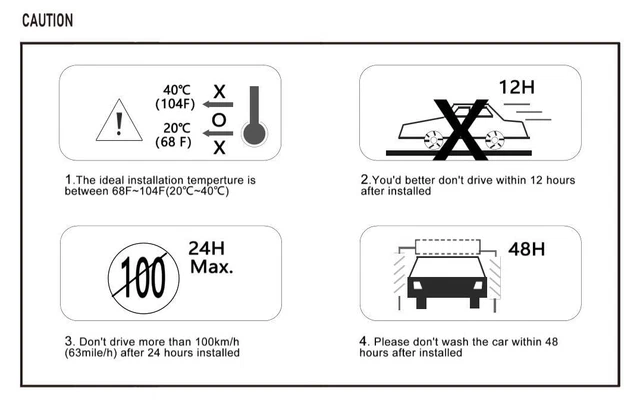 CAUTION

40℃ (104F) X
O
20℃ (68 F) X

1.The ideal installation temperture is between 68F~104F(20℃~40℃)

12H

2.You'd better don't drive within 12 hours after installed

100

24H Max.

3. Don't drive more than 100km/h (63mile/h) after 24 hours installed

48H

4. Please don't wash the car within 48 hours after installed