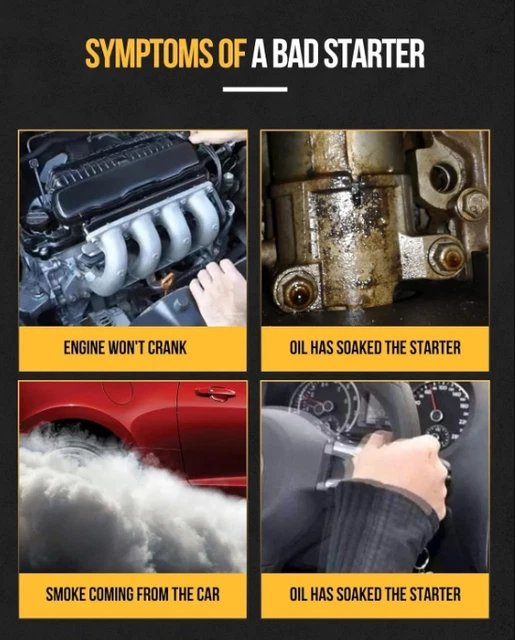 SYMPTOMS OF A BAD STARTER

ENGINE WON'T CRANK

OIL HAS SOAKED THE STARTER

SMOKE COMING FROM THE CAR

OIL HAS SOAKED THE STARTER