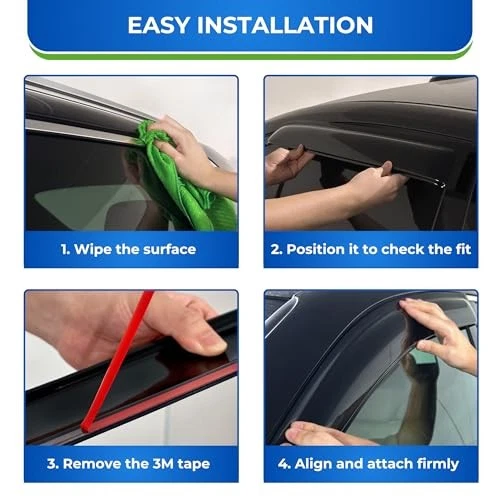 EASY INSTALLATION

1. Wipe the surface

2. Position it to check the fit

3. Remove the 3M tape

4. Align and attach firmly