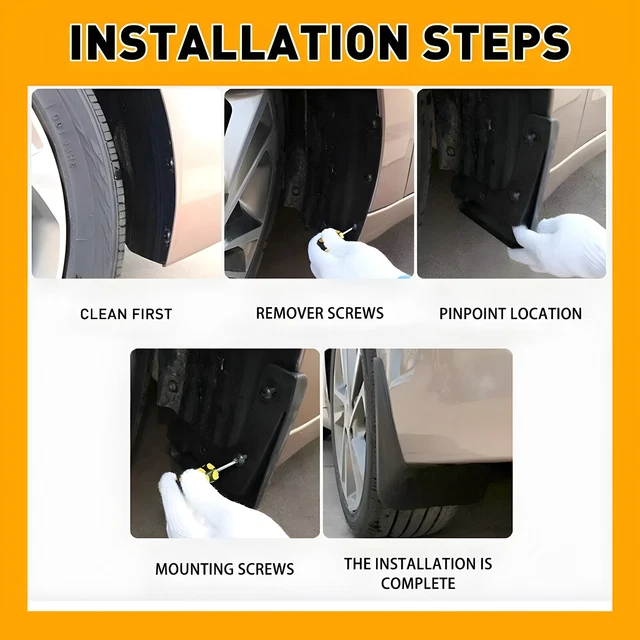 INSTALLATION STEPS

CLEAN FIRST

REMOVER SCREWS

PINPOINT LOCATION

MOUNTING SCREWS

THE INSTALLATION IS COMPLETE