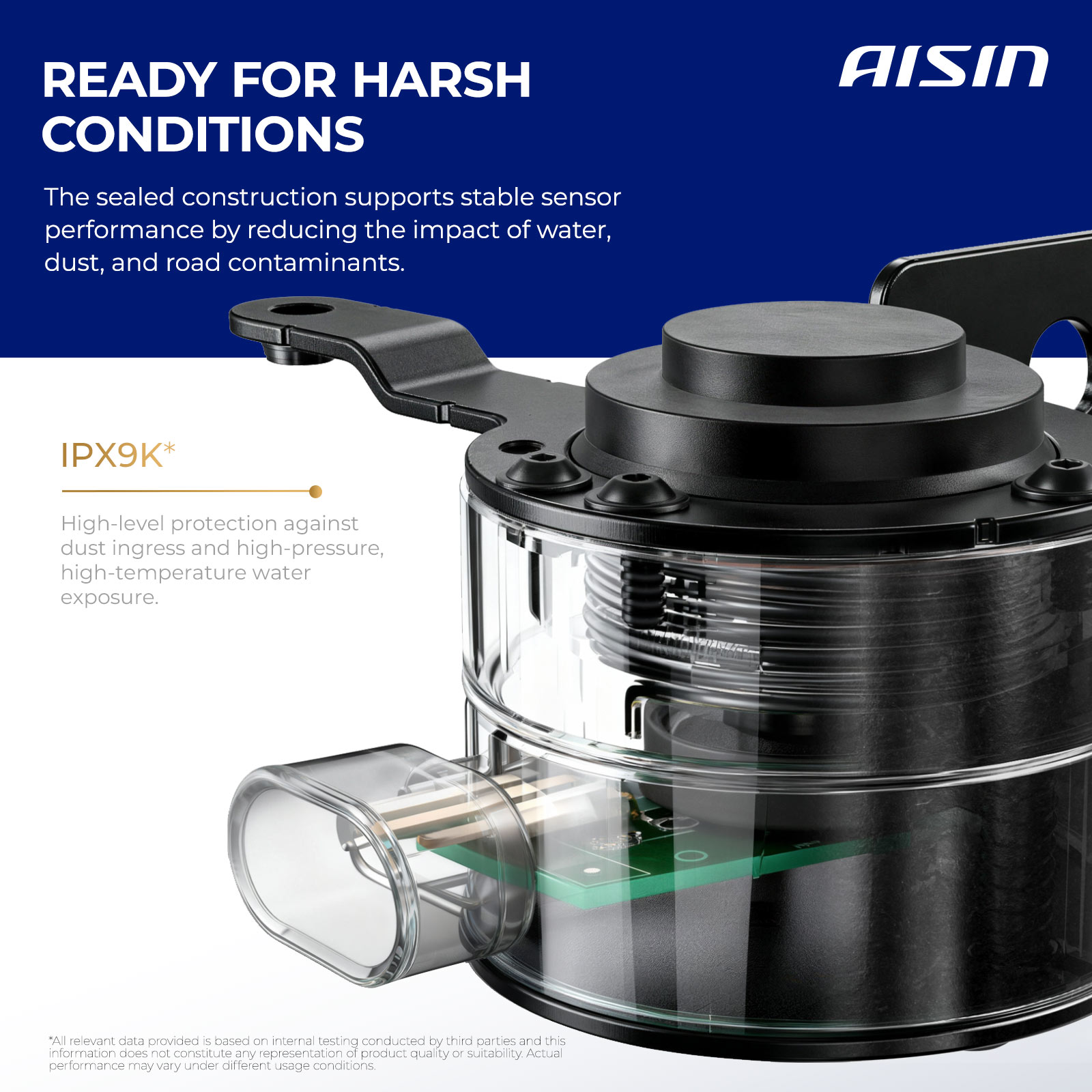 READY FOR HARSH CONDITIONS

AISIN

The sealed construction supports stable sensor performance by reducing the impact of water, dust, and road contaminants.

IPX9K*

High-level protection against dust ingress and high-pressure, high-temperature water exposure.

*All relevant data provided is based on internal testing conducted by third parties and this information does not constitute any representation of product quality or suitability. Actual performance may vary under different usage conditions.