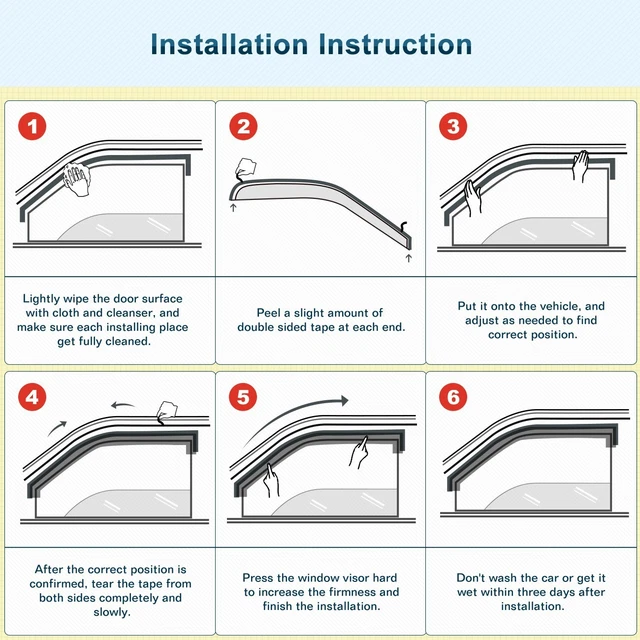 Installation Instruction

1

Lightly wipe the door surface with cloth and cleanser, and make sure each installing place get fully cleaned.

2

Peel a slight amount of double sided tape at each end.

3

Put it onto the vehicle, and adjust as needed to find correct position.

4

After the correct position is confirmed, tear the tape from both sides completely and slowly.

5

Press the window visor hard to increase the firmness and finish the installation.

6

Don't wash the car or get it wet within three days after installation.