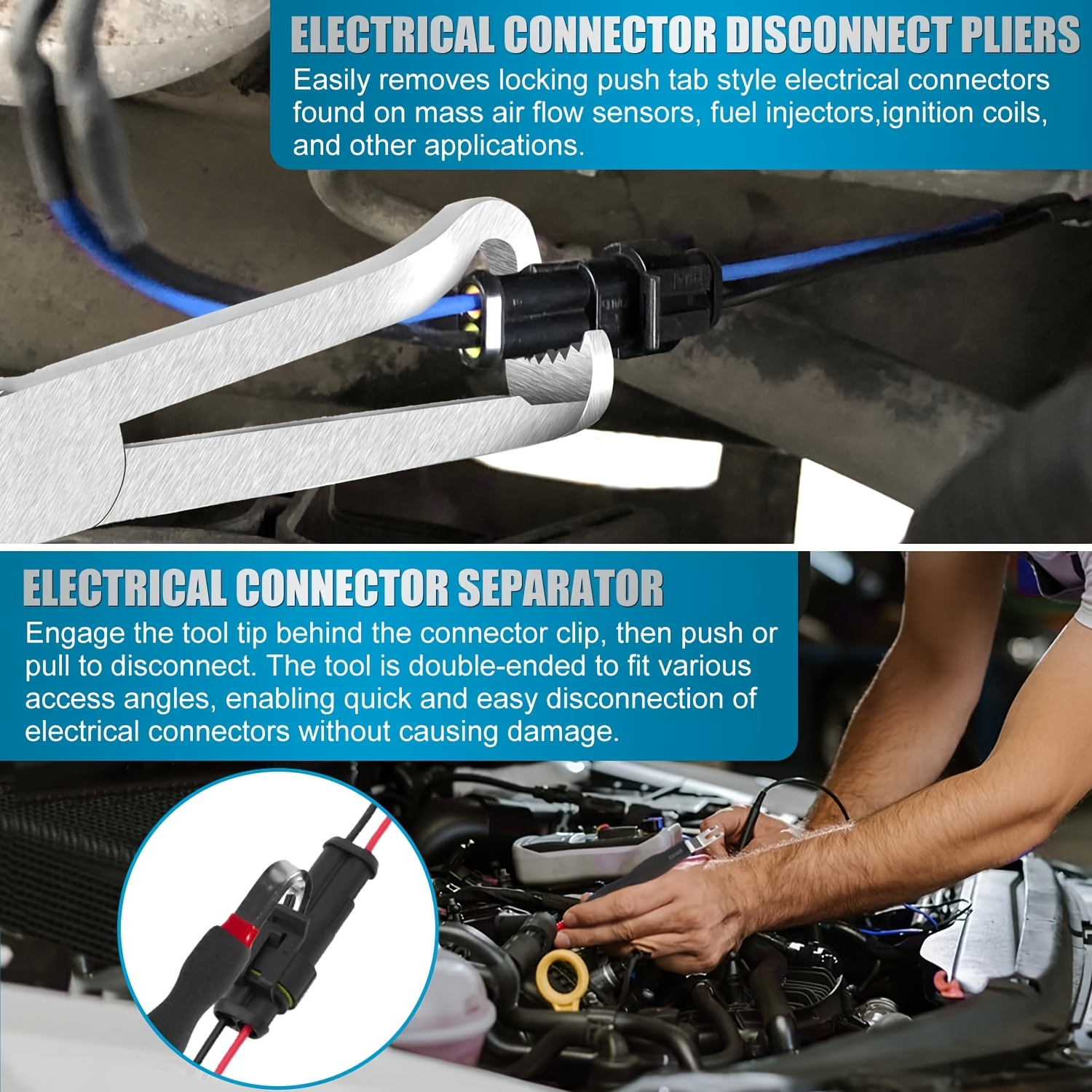 ELECTRICAL CONNECTOR DISCONNECT PLIERS

Easily removes locking push tab style electrical connectors found on mass air flow sensors, fuel injectors,ignition coils, and other applications.

ELECTRICAL CONNECTOR SEPARATOR

Engage the tool tip behind the connector clip, then push or pull to disconnect. The tool is double-ended to fit various access angles, enabling quick and easy disconnection of electrical connectors without causing damage.