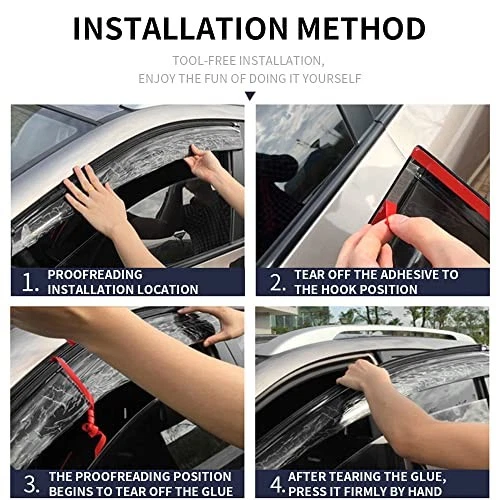 INSTALLATION METHOD

TOOL-FREE INSTALLATION,
ENJOY THE FUN OF DOING IT YOURSELF

1. PROOFREADING INSTALLATION LOCATION

2. TEAR OFF THE ADHESIVE TO THE HOOK POSITION

3. THE PROOFREADING POSITION BEGINS TO TEAR OFF THE GLUE

4. AFTER TEARING THE GLUE, PRESS IT FIRMLY BY HAND