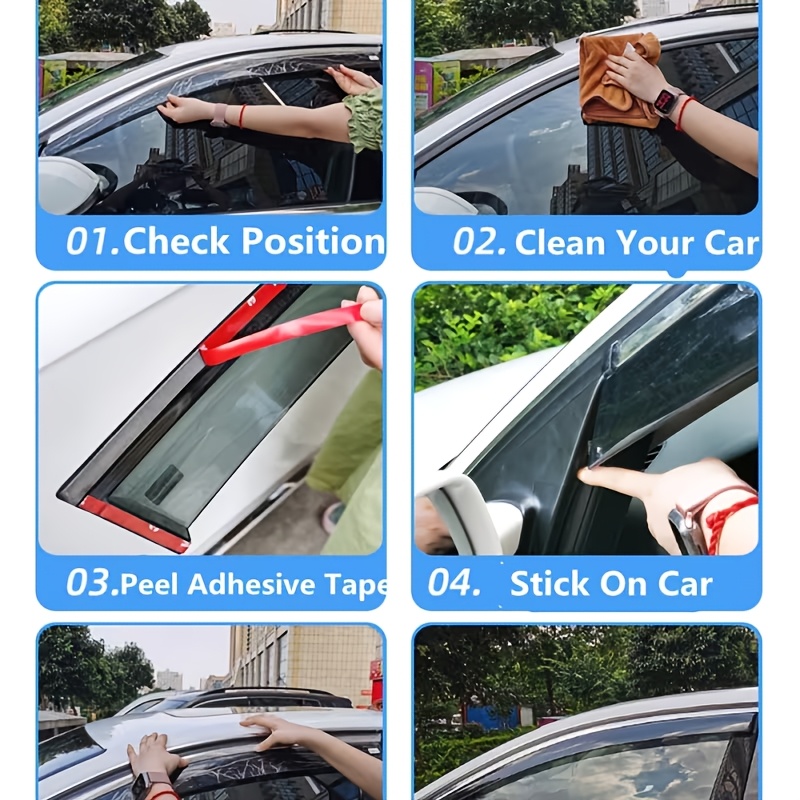 01.Check Position

02. Clean Your Car

03.Peel Adhesive Tape

04. Stick On Car